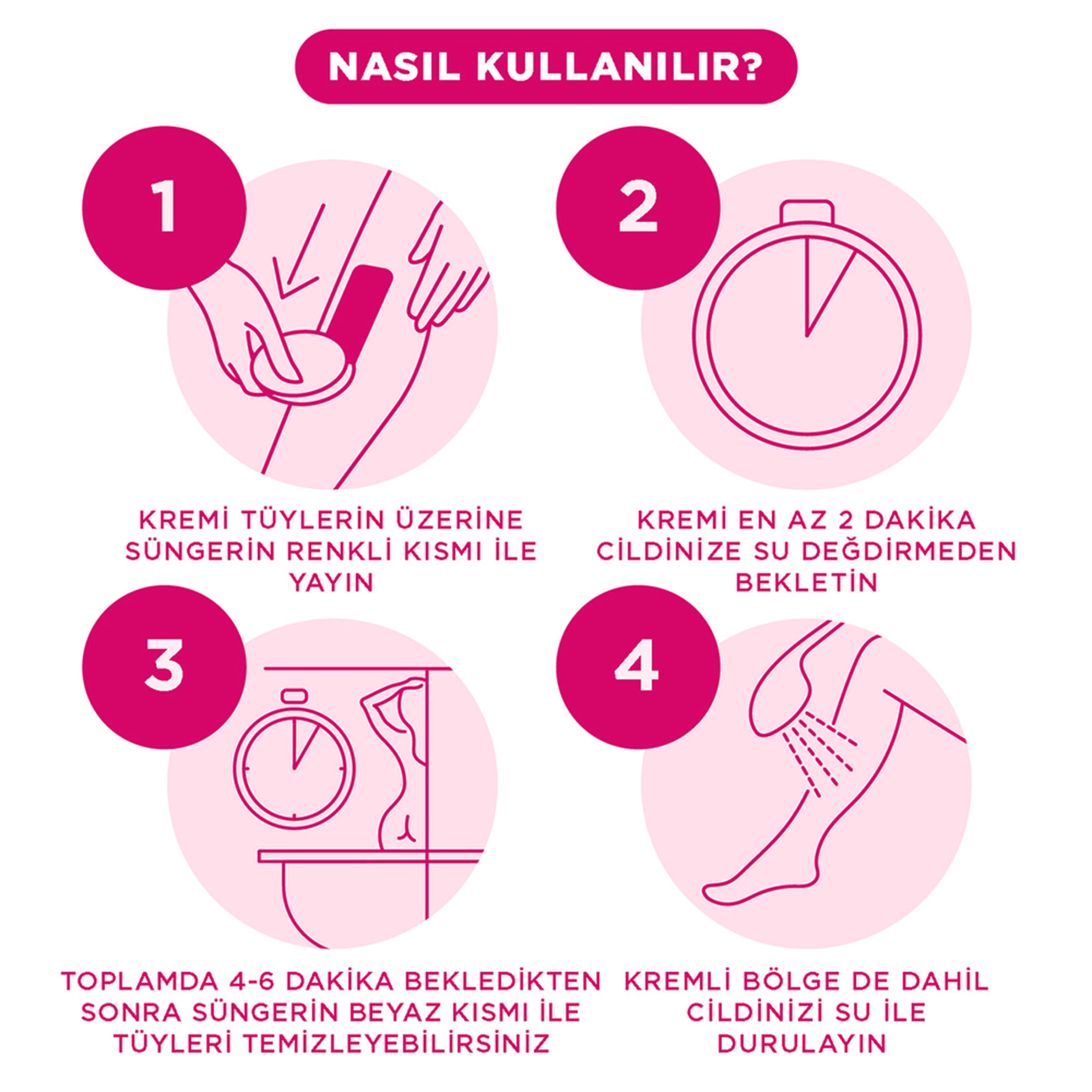 NASIL KULLANILIR?

1

KREMİ TÜYLERİN ÜZERİNE SÜNGERİN RENKLİ KISMI İLE YAYIN

2

KREMİ EN AZ 2 DAKİKA CİLDİNİZE SU DEĞDİRMEDEN BEKLETİN

3

TOPLAMDA 4-6 DAKİKA BEKLEDİKTEN SONRA SÜNGERİN BEYAZ KISMI İLE TÜYLERİ TEMİZLEYEBİLİRSİNİZ

4

KREMLİ BÖLGE DE DAHİL CİLDİNİZİ SU İLE DURULAYIN