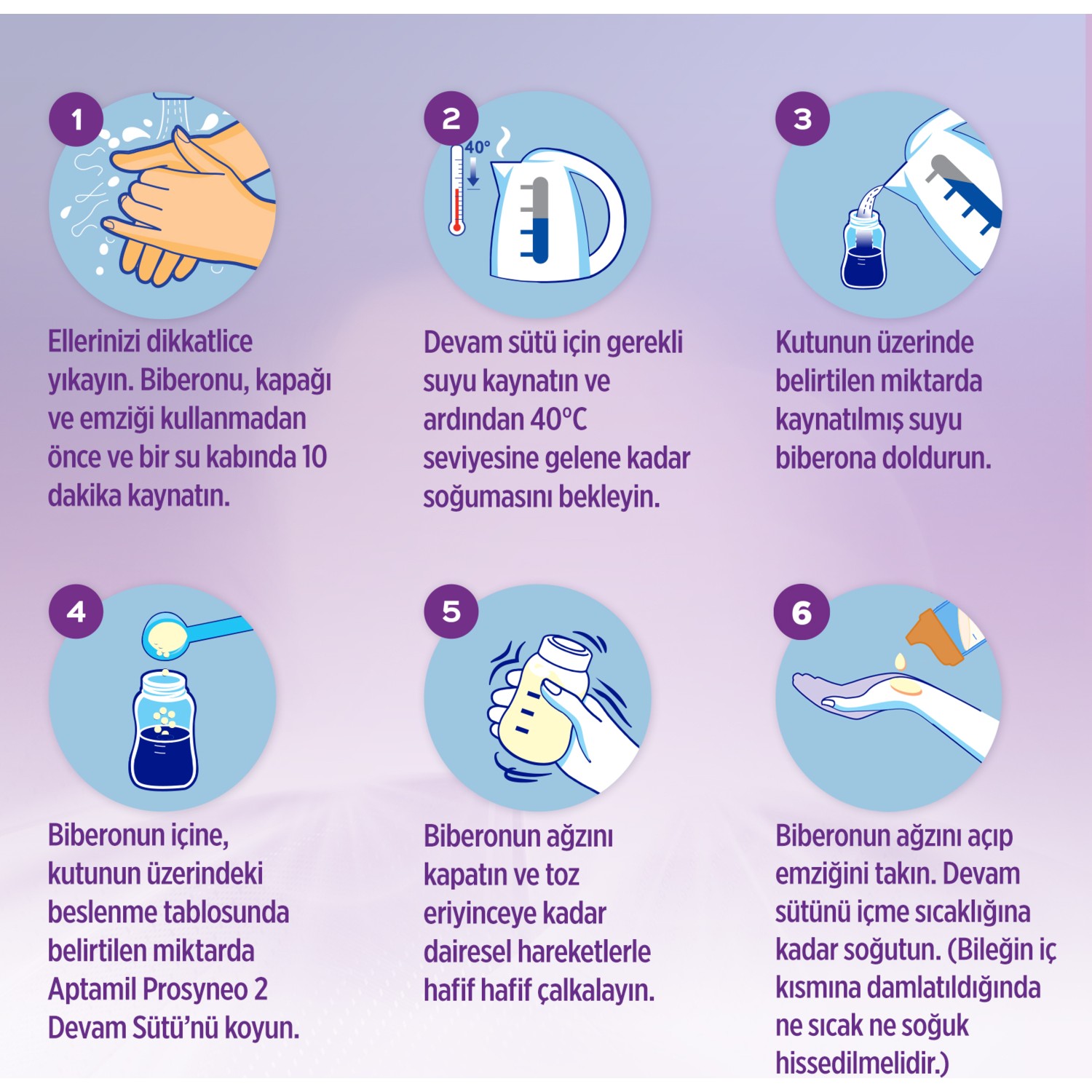 1

Ellerinizi dikkatlice yıkayın. Biberonu, kapağı ve emziği kullanmadan önce ve bir su kabında 10 dakika kaynatın.

2

40°

Devam sütü için gerekli suyu kaynatın ve ardından 40°C seviyesine gelene kadar soğumasını bekleyin.

3

Kutunun üzerinde belirtilen miktarda kaynatılmış suyu biberona doldurun.

4

Biberonun içine, kutunun üzerindeki beslenme tablosunda belirtilen miktarda Aptamil Prosyneo 2 Devam Sütü'nü koyun.

5

Biberonun ağzını kapatın ve toz eriyinceye kadar dairesel hareketlerle hafif hafif çalkalayın.

6

Biberonun ağzını açıp emziğini takın. Devam sütünü içme sıcaklığına kadar soğutun. (Bileğin iç kısmına damlatıldığında ne sıcak ne soğuk hissedilmelidir.)